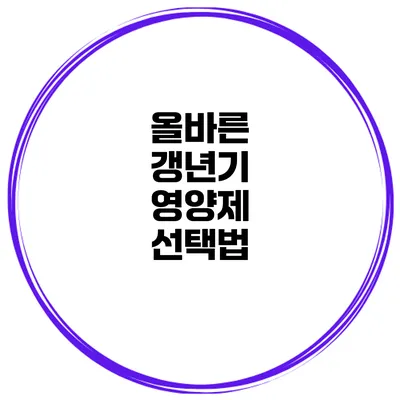 올바른
갱년기
영양제
선택법